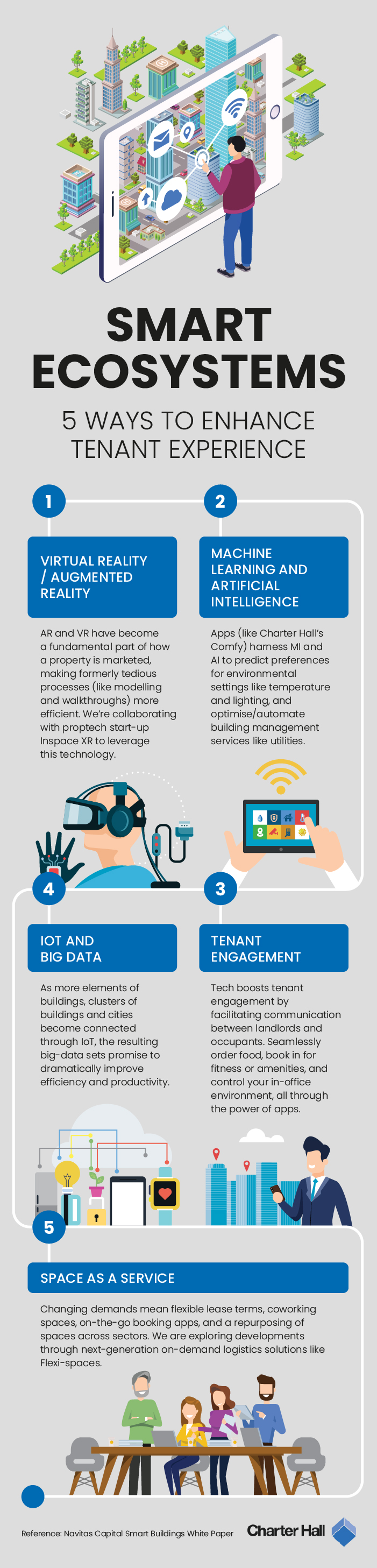 SMART ECOSYSTEMS

5 WAYS TO ENHANCE TENANT EXPERIENCE

1

VIRTUAL REALITY / AUGMENTED REALITY

AR and VR have become a fundamental part of how a property is marketed, making formerly tedious processes (like modelling and walkthroughs) more efficient. We're collaborating with proptech start-up Inspace XR to leverage this technology.

2

MACHINE LEARNING AND ARTIFICIAL INTELLIGENCE

Apps (like Charter Hall's Comfy) harness MI and AI to predict preferences for environmental settings like temperature and lighting, and optimise/automate building management services like utilities.

4

IOT AND BIG DATA

As more elements of buildings, clusters of buildings and cities become connected through IoT, the resulting big-data sets promise to dramatically improve efficiency and productivity.

3

TENANT ENGAGEMENT

Tech boosts tenant engagement by facilitating communication between landlords and occupants. Seamlessly order food, book in for fitness or amenities, and control your in-office environment, all through the power of apps.

5

SPACE AS A SERVICE

Changing demands mean flexible lease terms, coworking spaces, on-the-go booking apps, and a repurposing of spaces across sectors. We are exploring developments through next-generation on-demand logistics solutions like Flexi-spaces.

Reference: Navitas Capital Smart Buildings White Paper

Charter Hall